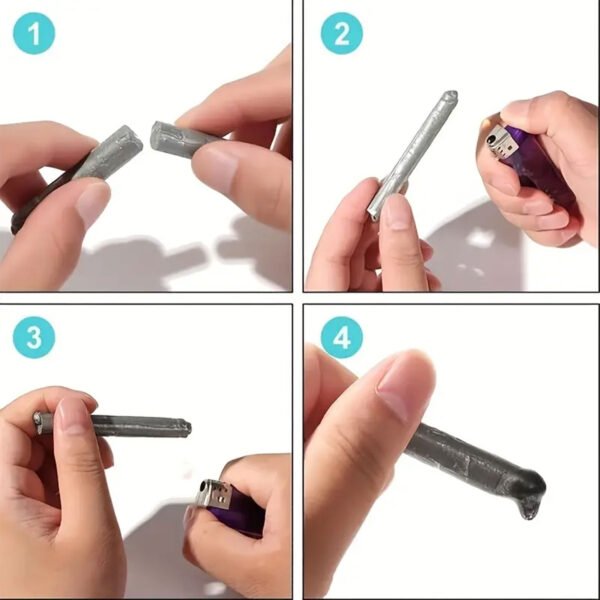 1

2

3

4